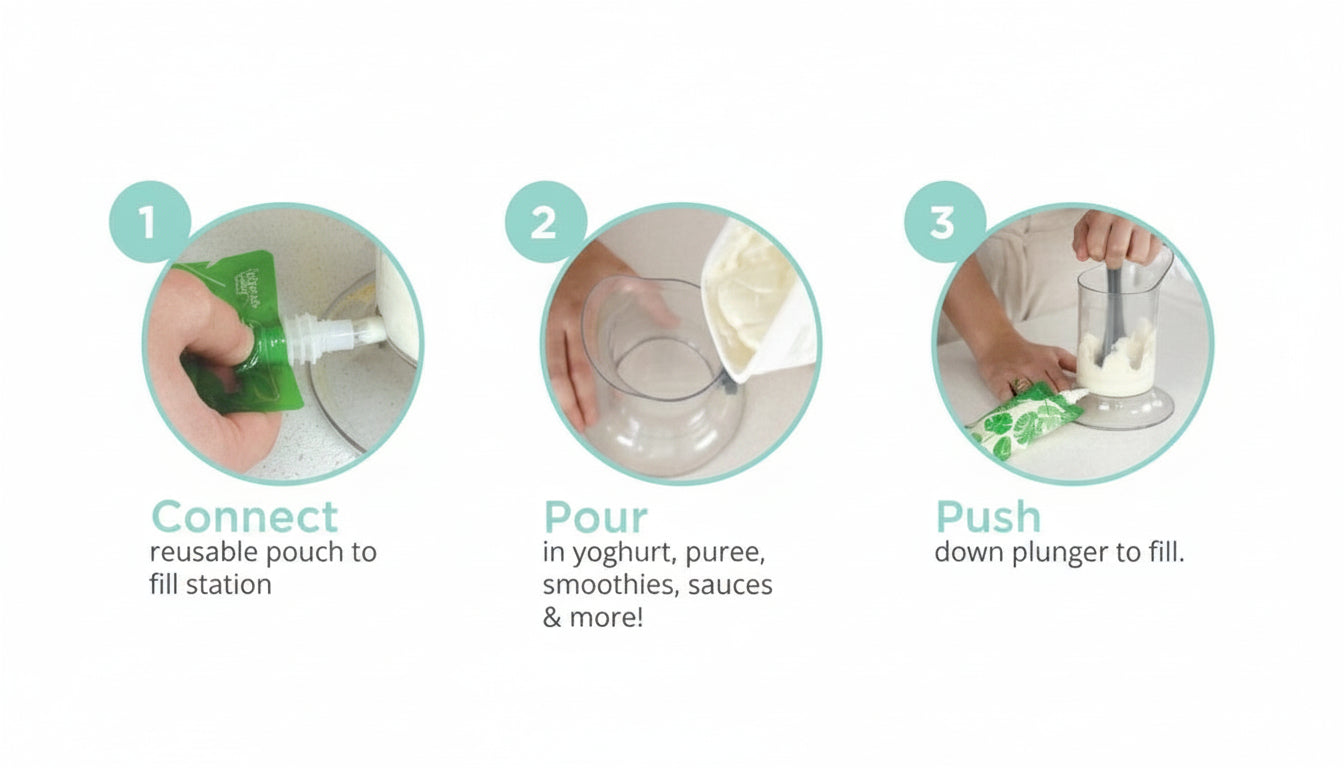 1

Connect
reusable pouch to fill station

2

Pour
in yoghurt, puree, smoothies, sauces & more!

3

Push
down plunger to fill.