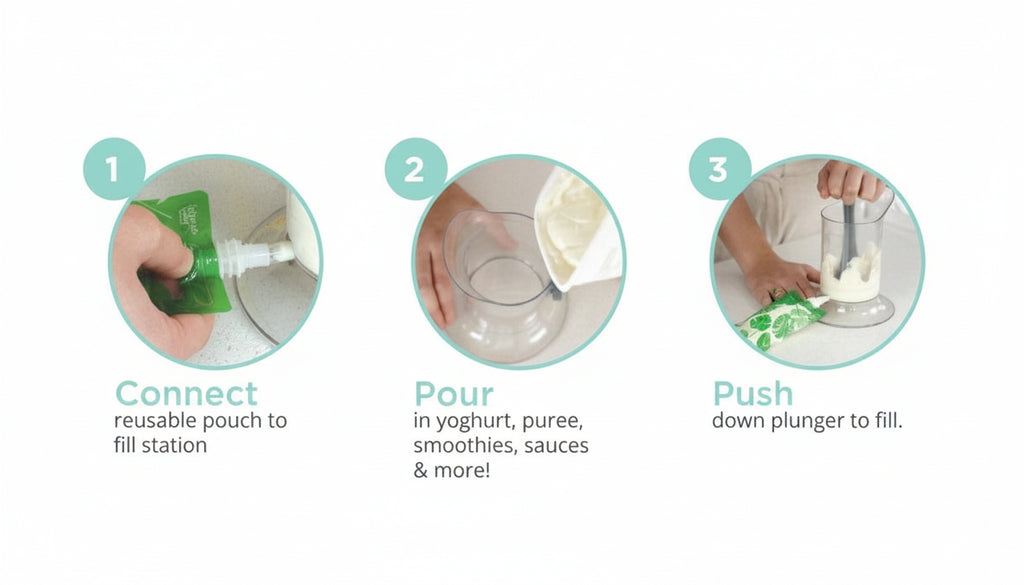 1

Connect
reusable pouch to fill station

2

Pour
in yoghurt, puree, smoothies, sauces & more!

3

Push
down plunger to fill.